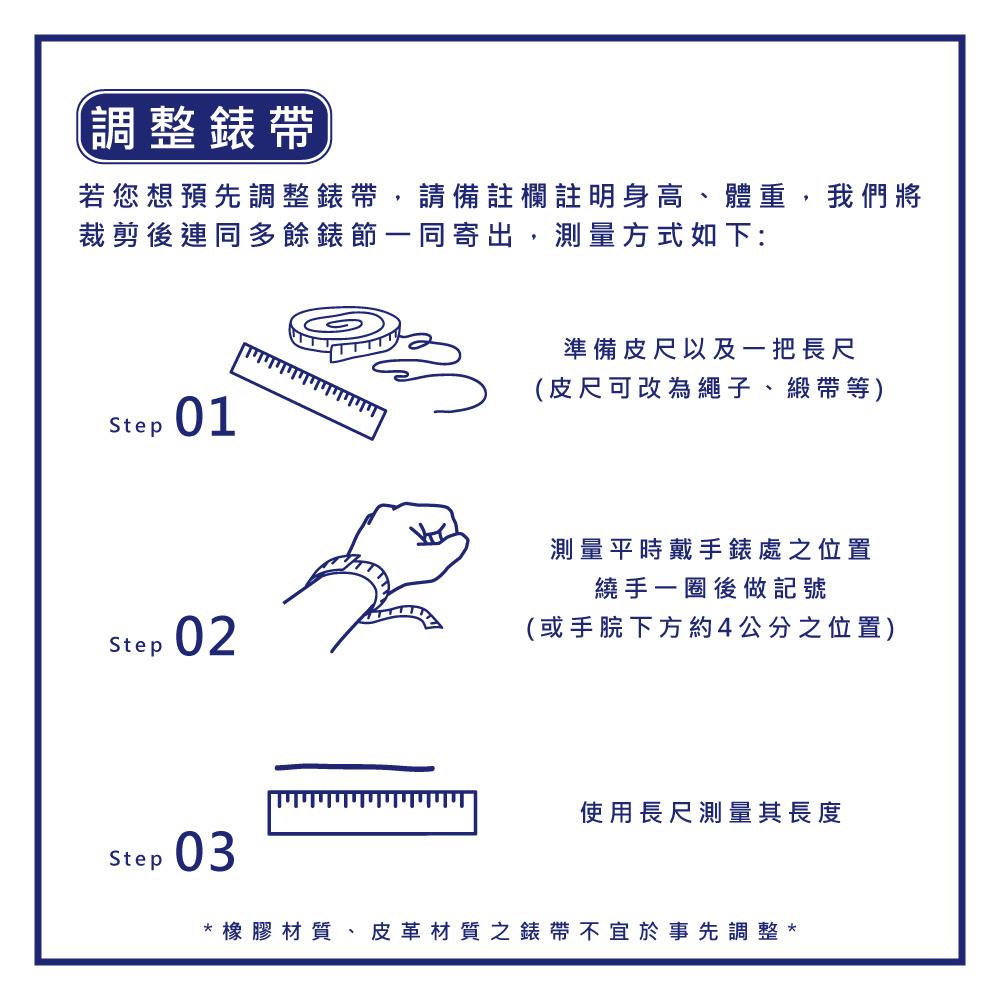 調整錶帶

若您想預先調整錶帶，請備註欄註明身高、體重，我們將裁剪後連同多餘錶節一同寄出，測量方式如下:

Step 01

準備皮尺以及一把長尺
(皮尺可改為繩子、緞帶等)

Step 02

測量平時戴手錶處之位置
繞手一圈後做記號
(或手腕下方約4公分之位置)

Step 03

使用長尺測量其長度

*橡膠材質、皮革材質之錶帶不宜於事先調整*