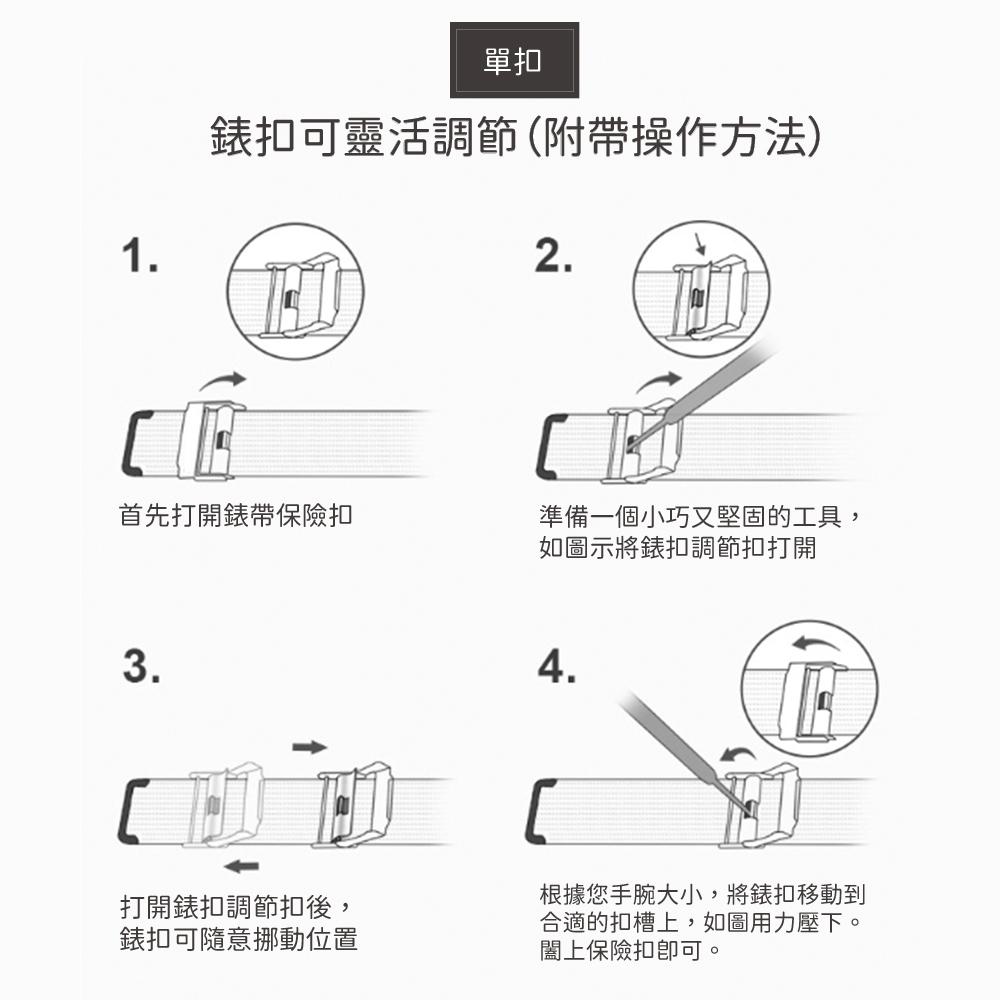 單扣

錶扣可靈活調節(附帶操作方法)

1.

首先打開錶帶保險扣

2.

準備一個小巧又堅固的工具，如圖示將錶扣調節扣打開

3.

打開錶扣調節扣後，錶扣可隨意挪動位置

4.

根據您手腕大小，將錶扣移動到合適的扣槽上，如圖用力壓下。闔上保險扣即可。