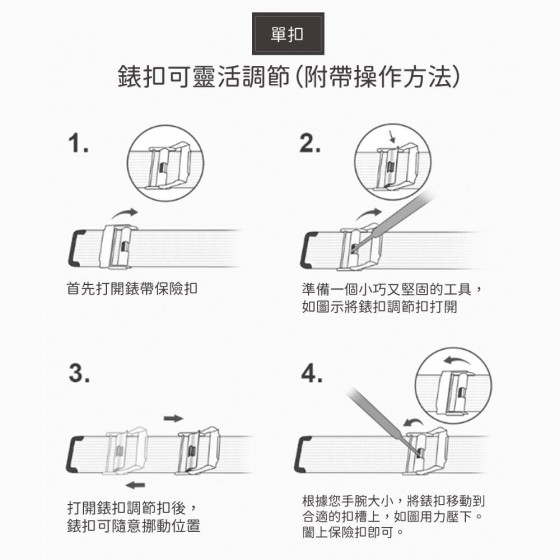 單扣

錶扣可靈活調節(附帶操作方法)

1.

首先打開錶帶保險扣

2.

準備一個小巧又堅固的工具,如圖示將錶扣調節扣打開

3.

打開錶扣調節扣後,錶扣可隨意挪動位置

4.

根據您手腕大小,將錶扣移動到合適的扣槽上,如圖用力壓下。闔上保險扣即可。